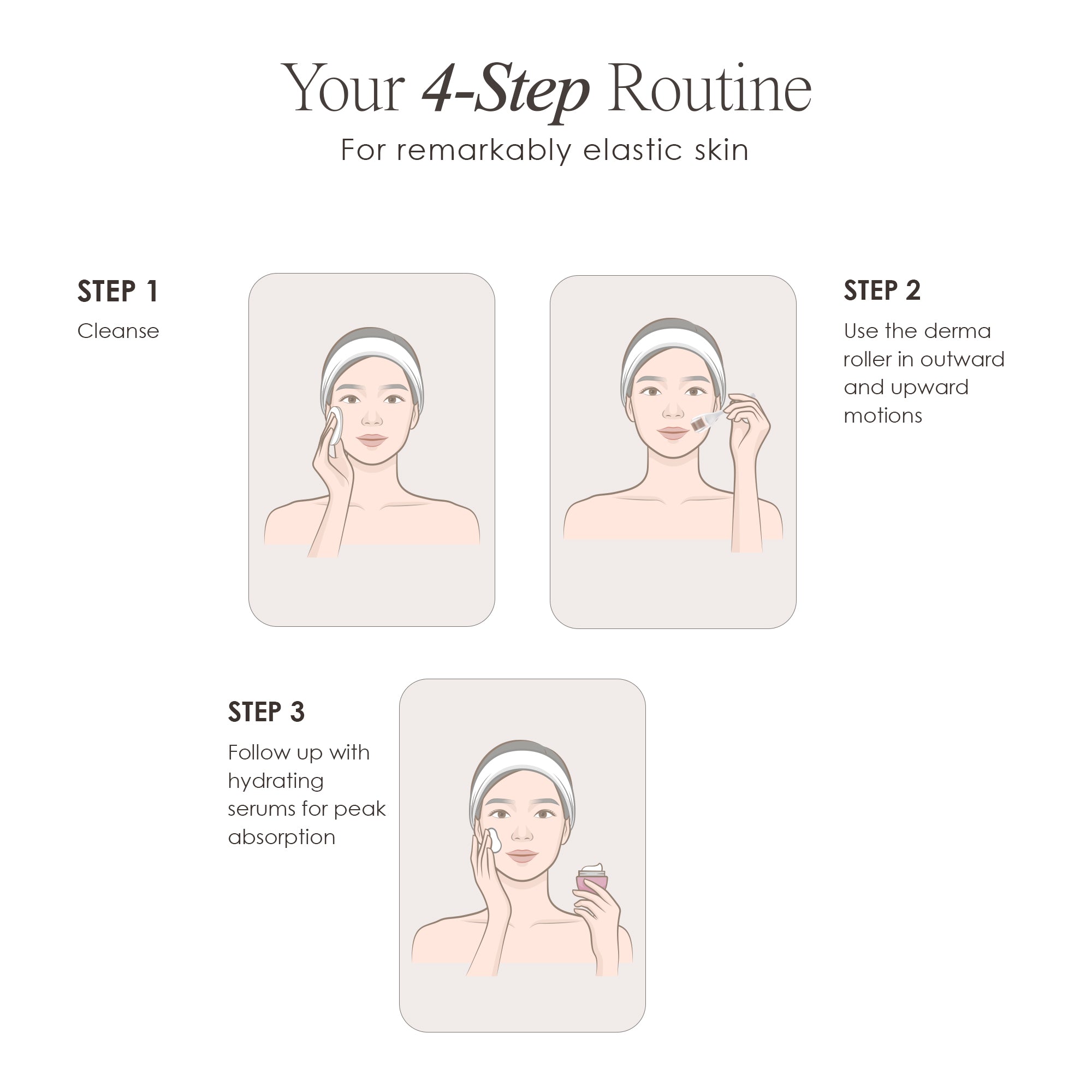 Your 4-Step Routine
For remarkably elastic skin

STEP 1
Cleanse

STEP 2
Use the derma roller in outward and upward motions

STEP 3
Follow up with hydrating serums for peak absorption